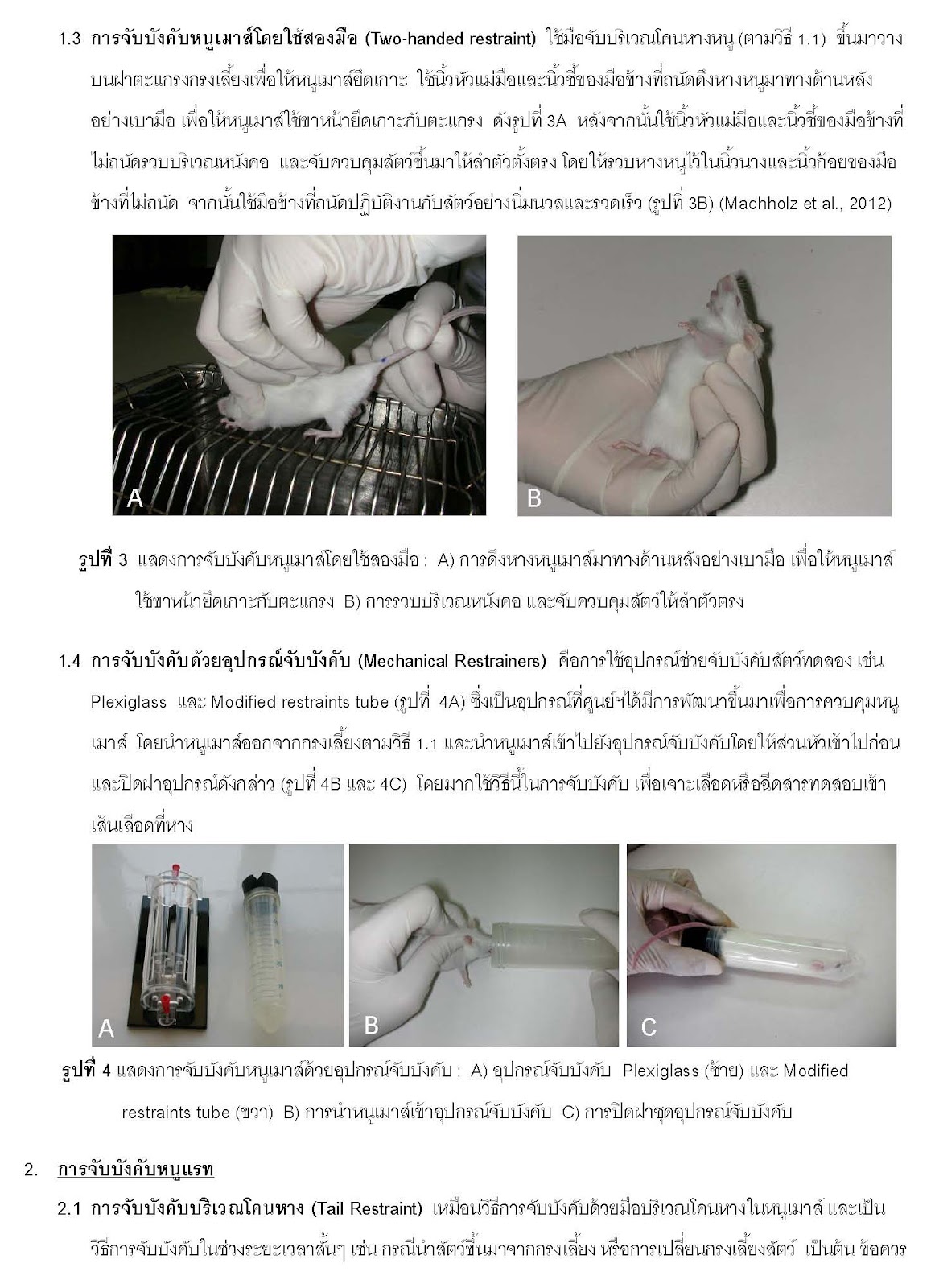 1.3 การจับบังคับหนูเมาส์โดยใช้สองมือ (Two-handed restraint) ใช้มือจับบริเวณโคนหางหนู (ตามวิธี 1.1) ขึ้นมาวางบนฝาตะแกรงกรงเลี้ยงเพื่อให้หนูเมาส์ยึดเกาะ ใช้นิ้วหัวแม่มือและนิ้วชี้ของมือข้างที่ถนัดดึงหางหนูมาทางด้านหลังอย่างเบามือ เพื่อให้หนูเมาส์ใช้ขาหน้ายึดเกาะกับตะแกรง ดังรูปที่ 3A หลังจากนั้นใช้นิ้วหัวแม่มือและนิ้วชี้ของมือข้างที่ไม่ถนัดรวบบริเวณหนังคอ และจับควบคุมสัตว์ขึ้นมาให้ลำตัวตั้งตรง โดยให้รวบหางหนูไว้ในนิ้วนางและนิ้วก้อยของมือข้างที่ไม่ถนัด จากนั้นใช้มือข้างที่ถนัดปฏิบัติงานกับสัตว์อย่างนิ่มนวลและรวดเร็ว (รูปที่ 3B) (Machholz et al., 2012)

A

B

รูปที่ 3 แสดงการจับบังคับหนูเมาส์โดยใช้สองมือ : A) การดึงหางหนูเมาส์มาทางด้านหลังอย่างเบามือ เพื่อให้หนูเมาส์ใช้ขาหน้ายึดเกาะกับตะแกรง B) การรวบบริเวณหนังคอ และจับควบคุมสัตว์ให้ลำตัวตรง

1.4 การจับบังคับด้วยอุปกรณ์จับบังคับ (Mechanical Restrainers) คือการใช้อุปกรณ์ช่วยจับบังคับสัตว์ทดลอง เช่น Plexiglass และ Modified restraints tube (รูปที่ 4A) ซึ่งเป็นอุปกรณ์ที่ศูนย์ฯได้มีการพัฒนาขึ้นมาเพื่อการควบคุมหนูเมาส์ โดยนำหนูเมาส์ออกจากกรงเลี้ยงตามวิธี 1.1 และนำหนูเมาส์เข้าไปยังอุปกรณ์จับบังคับโดยให้ส่วนหัวเข้าไปก่อน และปิดฝาอุปกรณ์ดังกล่าว (รูปที่ 4B และ 4C) โดยมากใช้วิธีนี้ในการจับบังคับ เพื่อเจาะเลือดหรือฉีดสารทดสอบเข้าเส้นเลือดที่หาง

A

B

C

รูปที่ 4 แสดงการจับบังคับหนูเมาส์ด้วยอุปกรณ์จับบังคับ : A) อุปกรณ์จับบังคับ Plexiglass (ซ้าย) และ Modified restraints tube (ขวา) B) การนำหนูเมาส์เข้าอุปกรณ์จับบังคับ C) การปิดฝาชุดอุปกรณ์จับบังคับ

2. การจับบังคับหนูแรท

2.1 การจับบังคับบริเวณโคนหาง (Tail Restraint) เหมือนวิธีการจับบังคับด้วยมือบริเวณโคนหางในหนูเมาส์ และเป็นวิธีการจับบังคับในช่วงระยะเวลาสั้นๆ เช่น กรณีนำสัตว์ขึ้นมาจากกรงเลี้ยง หรือการเปลี่ยนกรงเลี้ยงสัตว์ เป็นต้น ข้อควร